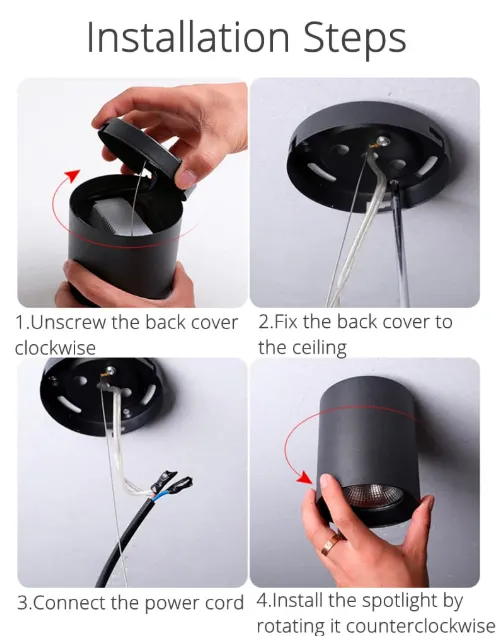 Installation Steps

1.Unscrew the back cover clockwise

2.Fix the back cover to the ceiling

3.Connect the power cord

4.Install the spotlight by rotating it counterclockwise